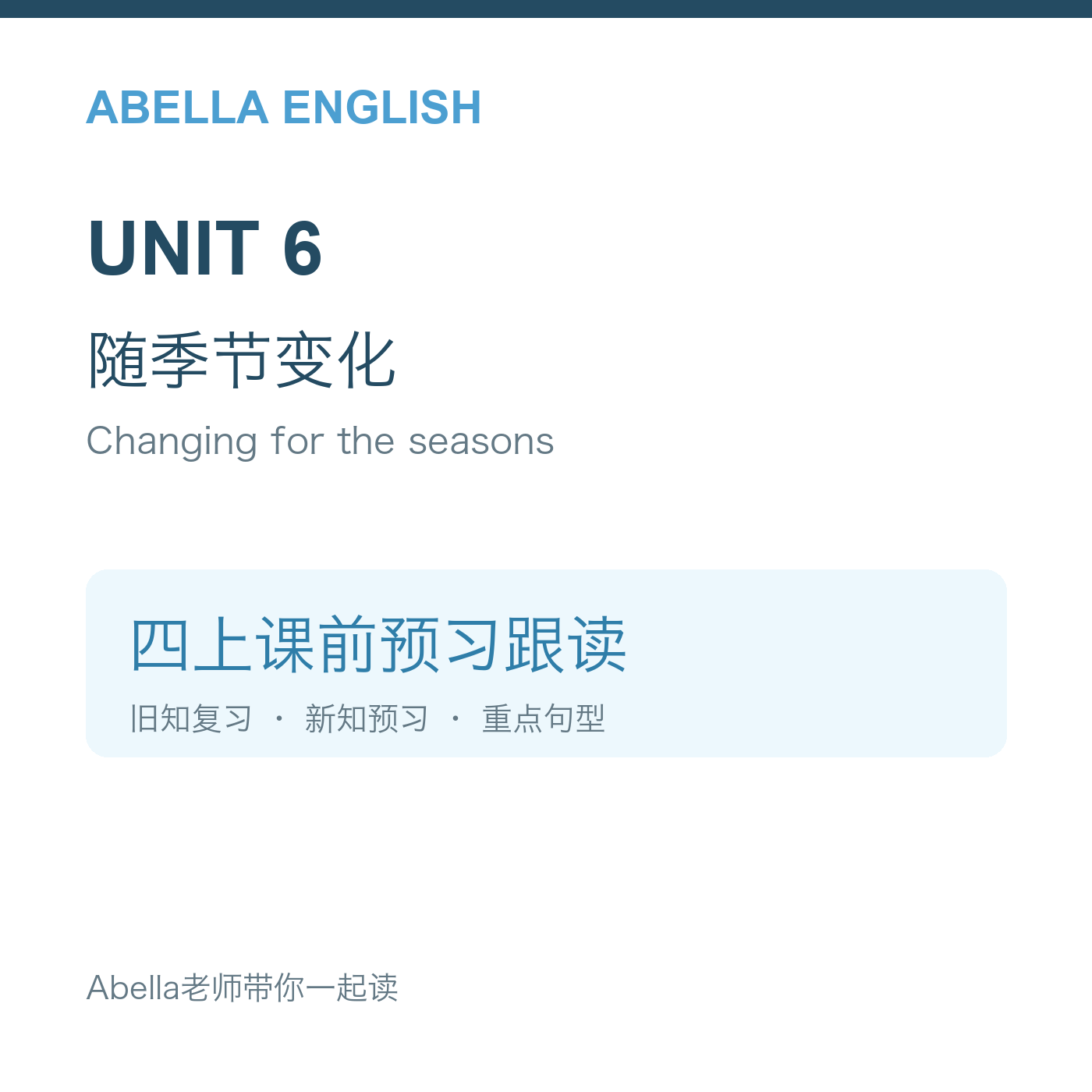 ABELLA ENGLISH

UNIT 6

随季节变化

Changing for the seasons

四上课前预习跟读

旧知复习 · 新知预习 · 重点句型

Abella老师带你一起读